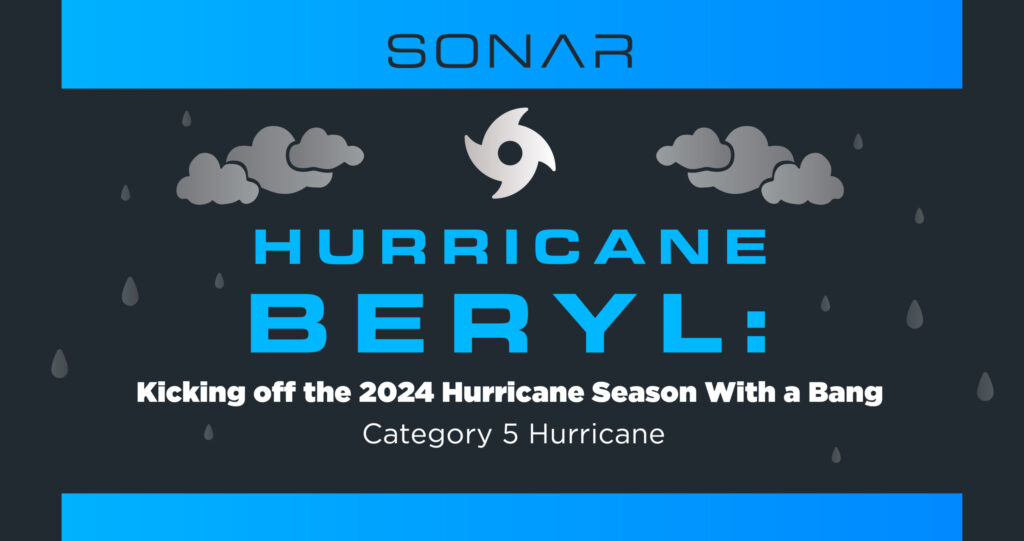 SONAR

HURRICANE BERYL:

Kicking off the 2024 Hurricane Season With a Bang

Category 5 Hurricane