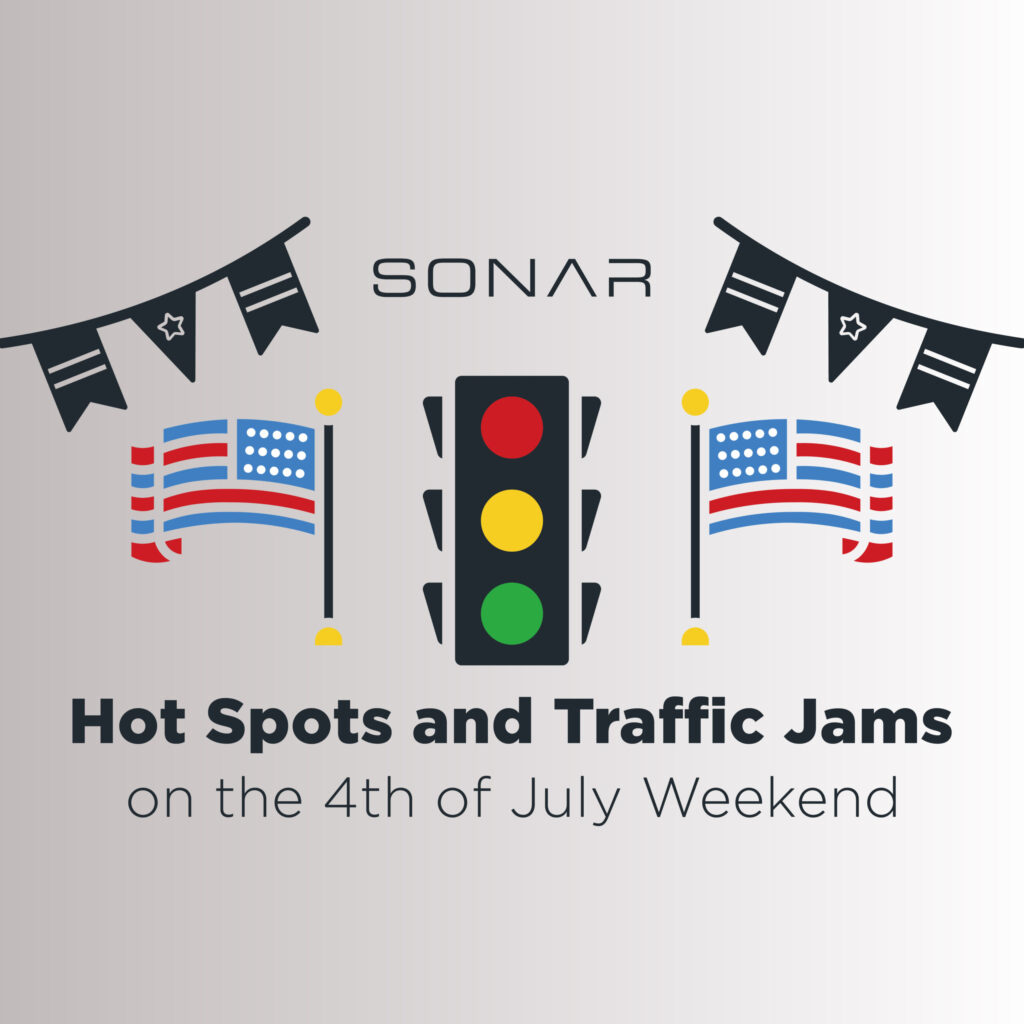 SONAR

Hot Spots and Traffic Jams
on the 4th of July Weekend